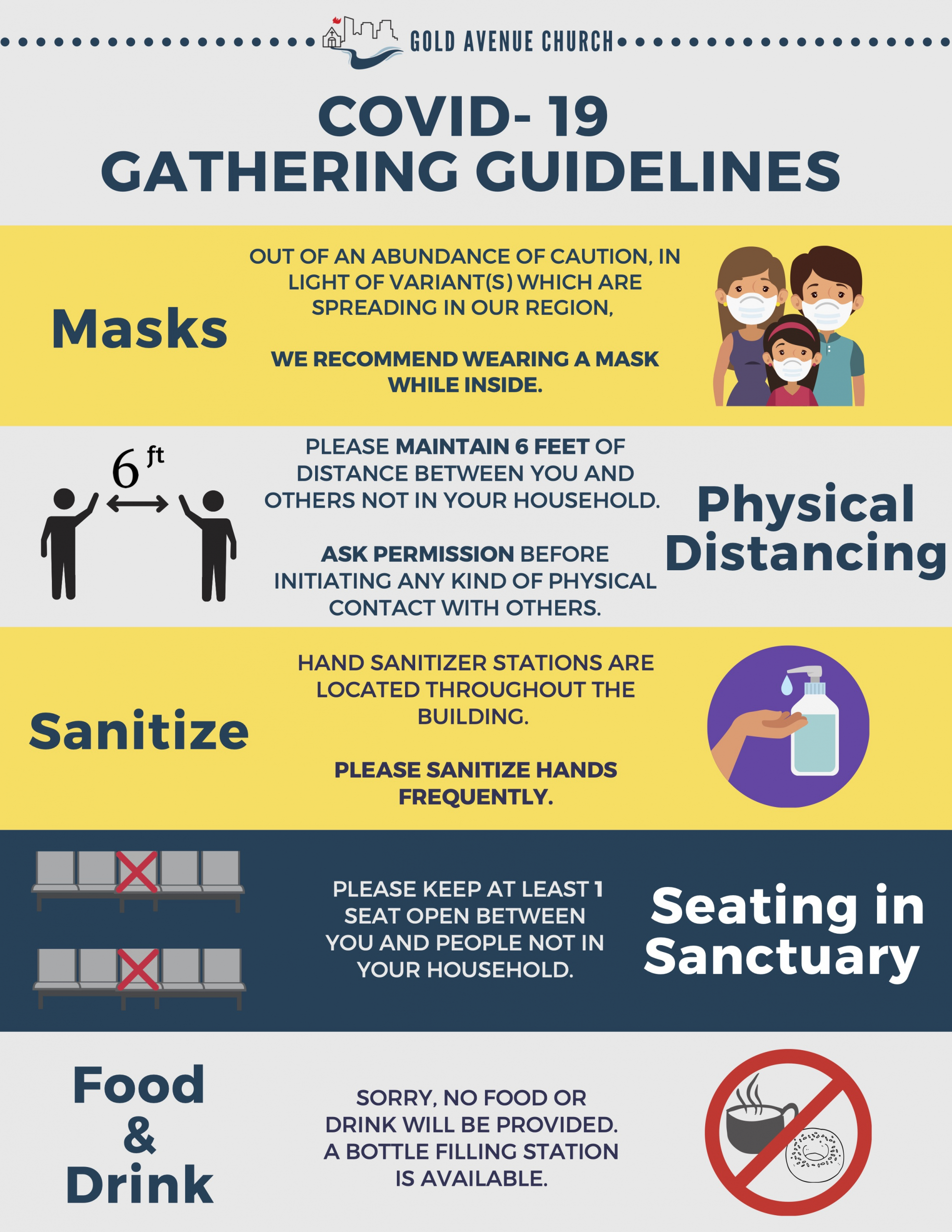 GOLD AVENUE CHURCH

COVID- 19
GATHERING GUIDELINES

Masks

OUT OF AN ABUNDANCE OF CAUTION, IN LIGHT OF VARIANT(S) WHICH ARE SPREADING IN OUR REGION,

WE RECOMMEND WEARING A MASK WHILE INSIDE.

6 ft

PLEASE MAINTAIN 6 FEET OF DISTANCE BETWEEN YOU AND OTHERS NOT IN YOUR HOUSEHOLD.

ASK PERMISSION BEFORE INITIATING ANY KIND OF PHYSICAL CONTACT WITH OTHERS.

Physical Distancing

Sanitize

HAND SANITIZER STATIONS ARE LOCATED THROUGHOUT THE BUILDING.

PLEASE SANITIZE HANDS FREQUENTLY.

PLEASE KEEP AT LEAST 1 SEAT OPEN BETWEEN YOU AND PEOPLE NOT IN YOUR HOUSEHOLD.

Seating in Sanctuary

Food & Drink

SORRY, NO FOOD OR DRINK WILL BE PROVIDED. A BOTTLE FILLING STATION IS AVAILABLE.